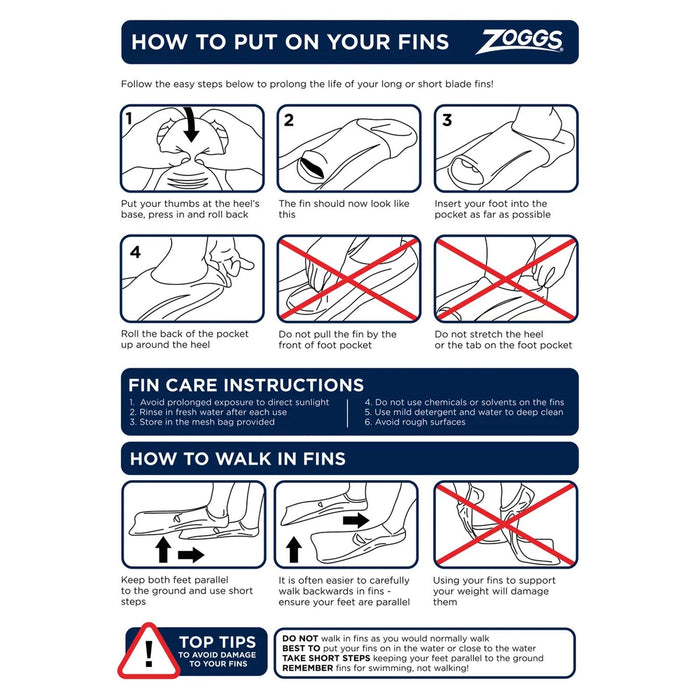 HOW TO PUT ON YOUR FINS

ZOGGS

Follow the easy steps below to prolong the life of your long or short blade fins!

1

Put your thumbs at the heel's base, press in and roll back

2

The fin should now look like this

3

Insert your foot into the pocket as far as possible

4

Roll the back of the pocket up around the heel

Do not pull the fin by the front of foot pocket

Do not stretch the heel or the tab on the foot pocket

FIN CARE INSTRUCTIONS

1. Avoid prolonged exposure to direct sunlight
2. Rinse in fresh water after each use
3. Store in the mesh bag provided

4. Do not use chemicals or solvents on the fins
5. Use mild detergent and water to deep clean
6. Avoid rough surfaces

HOW TO WALK IN FINS

Keep both feet parallel to the ground and use short steps

It is often easier to carefully walk backwards in fins - ensure your feet are parallel

Using your fins to support your weight will damage them

!

TOP TIPS
TO AVOID DAMAGE TO YOUR FINS

DO NOT walk in fins as you would normally walk
BEST TO put your fins on in the water or close to the water
TAKE SHORT STEPS keeping your feet parallel to the ground
REMEMBER fins for swimming, not walking!