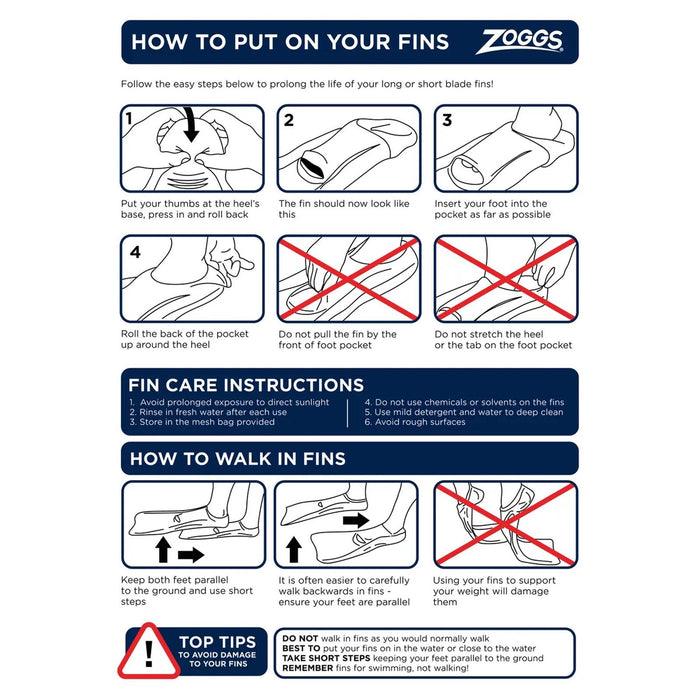 HOW TO PUT ON YOUR FINS

ZOGGS

Follow the easy steps below to prolong the life of your long or short blade fins!

1

Put your thumbs at the heel's base, press in and roll back

2

The fin should now look like this

3

Insert your foot into the pocket as far as possible

4

Roll the back of the pocket up around the heel

Do not pull the fin by the front of foot pocket

Do not stretch the heel or the tab on the foot pocket

FIN CARE INSTRUCTIONS

1. Avoid prolonged exposure to direct sunlight
2. Rinse in fresh water after each use
3. Store in the mesh bag provided

4. Do not use chemicals or solvents on the fins
5. Use mild detergent and water to deep clean
6. Avoid rough surfaces

HOW TO WALK IN FINS

Keep both feet parallel to the ground and use short steps

It is often easier to carefully walk backwards in fins - ensure your feet are parallel

Using your fins to support your weight will damage them

!

TOP TIPS
TO AVOID DAMAGE TO YOUR FINS

DO NOT walk in fins as you would normally walk
BEST TO put your fins on in the water or close to the water
TAKE SHORT STEPS keeping your feet parallel to the ground
REMEMBER fins for swimming, not walking!