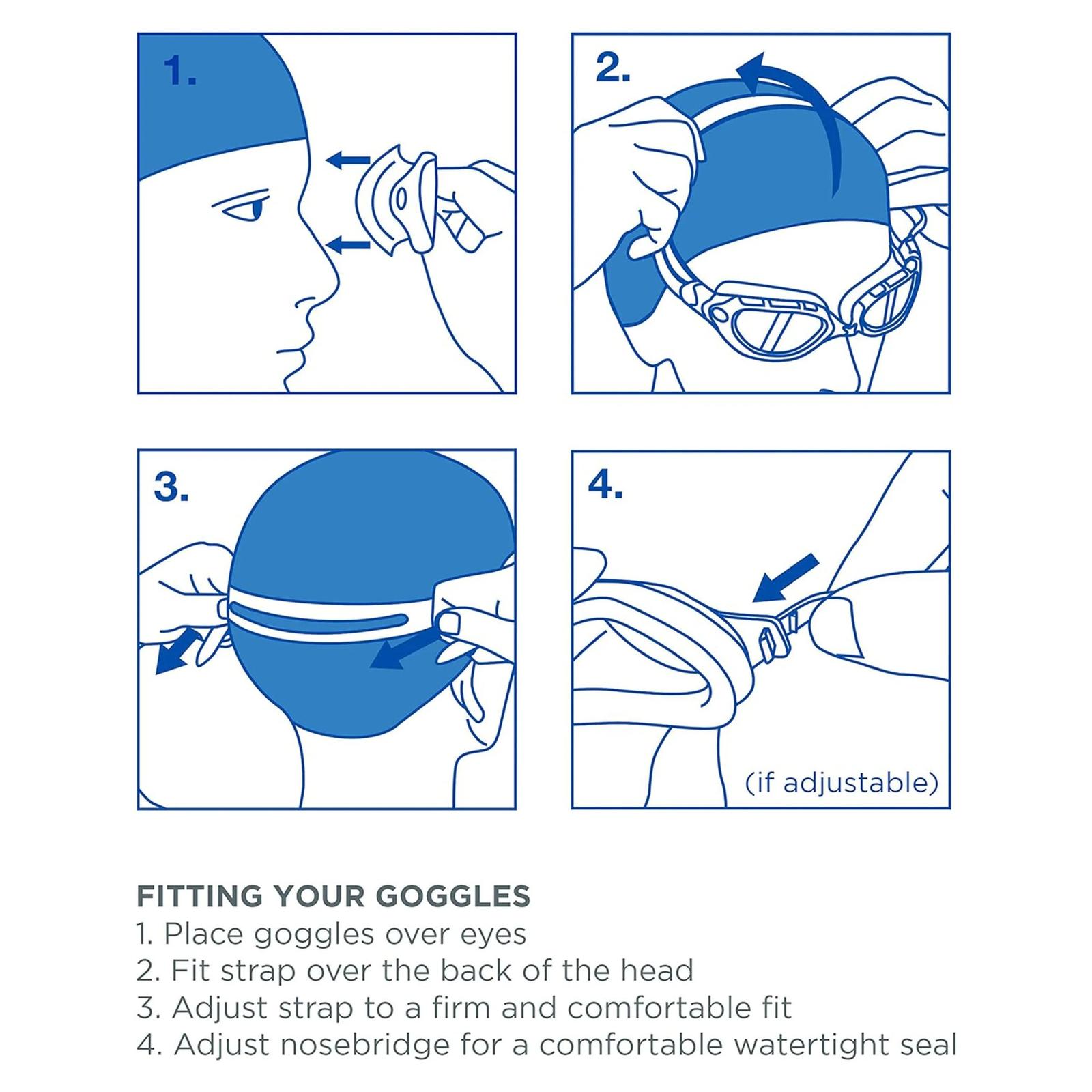 1.

2.

3.

4.

(if adjustable)

FITTING YOUR GOGGLES
1. Place goggles over eyes
2. Fit strap over the back of the head
3. Adjust strap to a firm and comfortable fit
4. Adjust nosebridge for a comfortable watertight seal