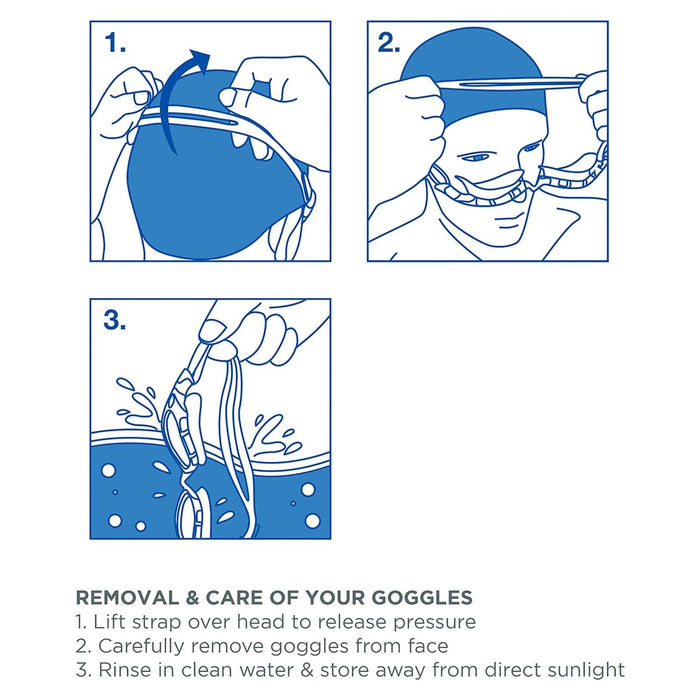 1.

2.

3.

REMOVAL & CARE OF YOUR GOGGLES
1. Lift strap over head to release pressure
2. Carefully remove goggles from face
3. Rinse in clean water & store away from direct sunlight