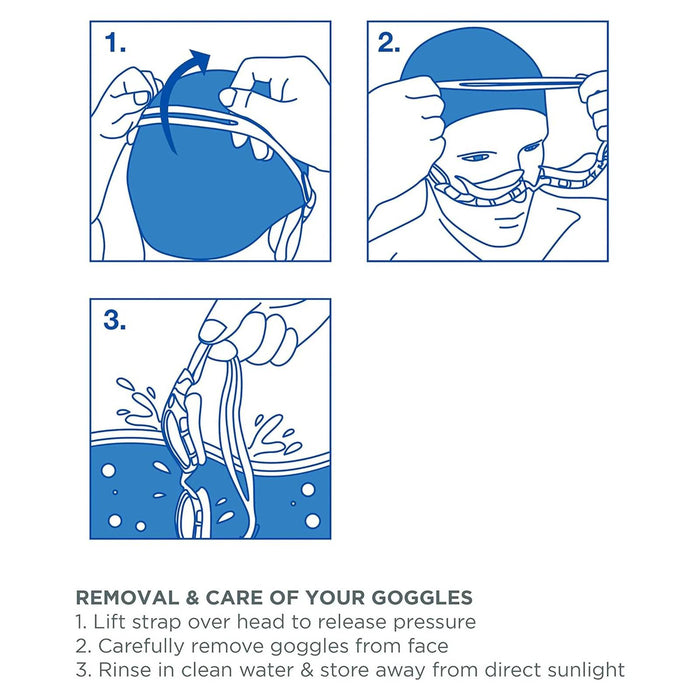 1.

2.

3.

REMOVAL & CARE OF YOUR GOGGLES
1. Lift strap over head to release pressure
2. Carefully remove goggles from face
3. Rinse in clean water & store away from direct sunlight