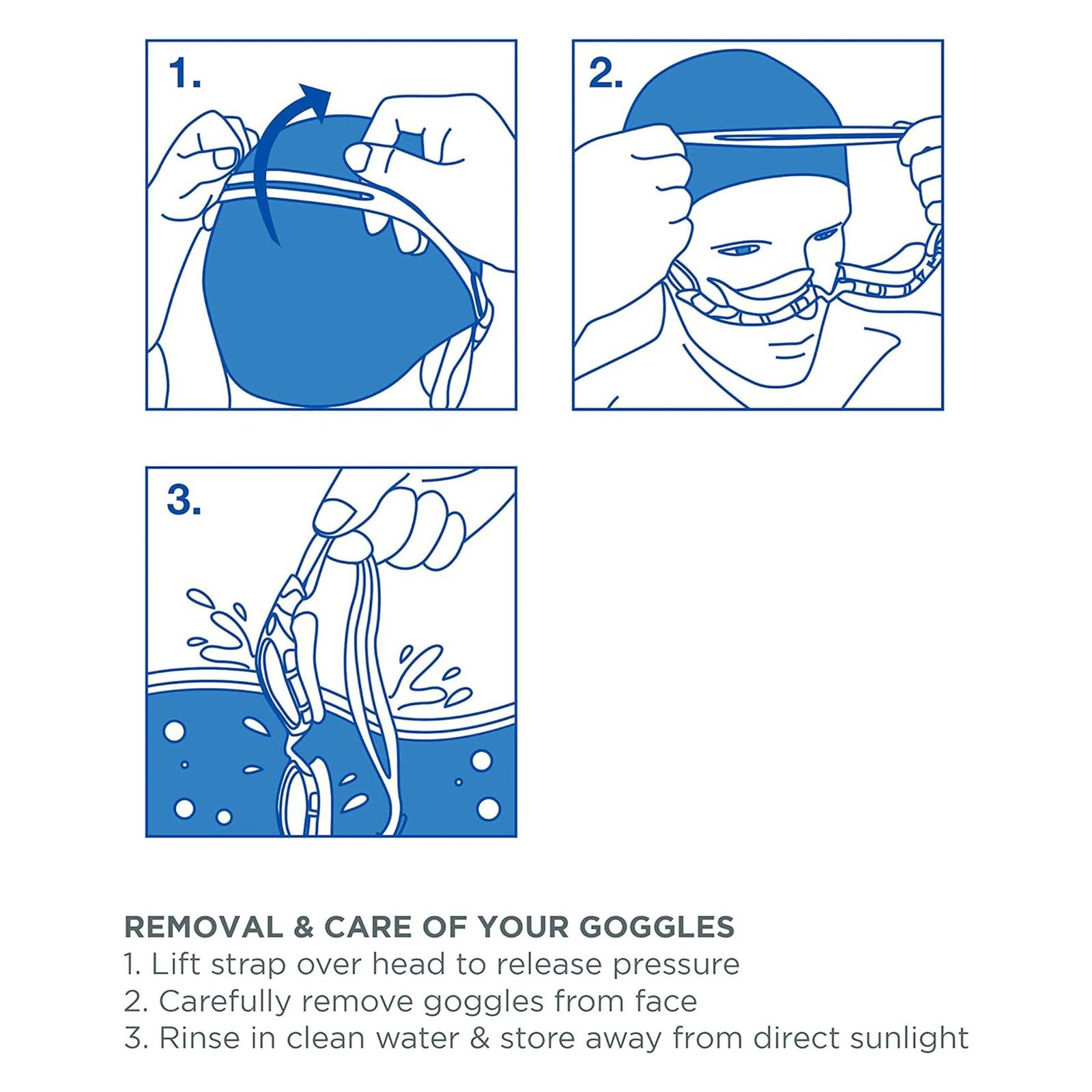 1.

2.

3.

REMOVAL & CARE OF YOUR GOGGLES
1. Lift strap over head to release pressure
2. Carefully remove goggles from face
3. Rinse in clean water & store away from direct sunlight