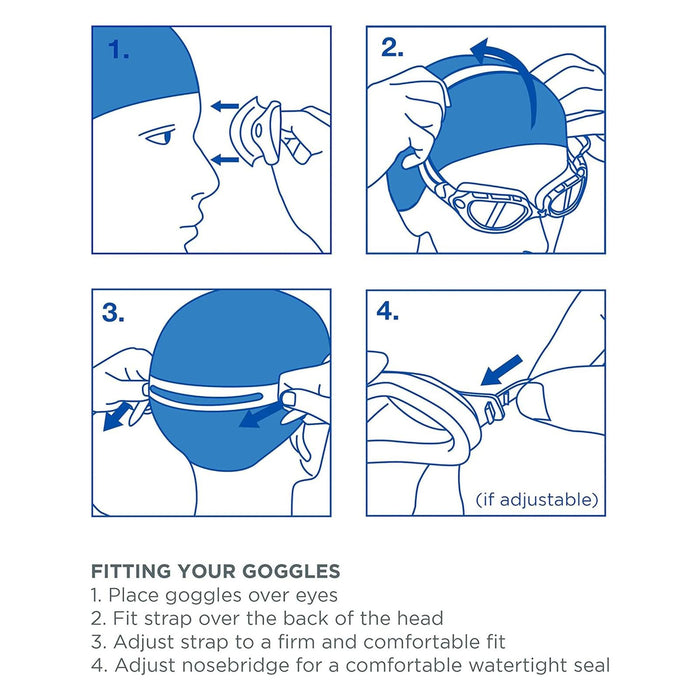 1.

2.

3.

4.

(if adjustable)

FITTING YOUR GOGGLES
1. Place goggles over eyes
2. Fit strap over the back of the head
3. Adjust strap to a firm and comfortable fit
4. Adjust nosebridge for a comfortable watertight seal