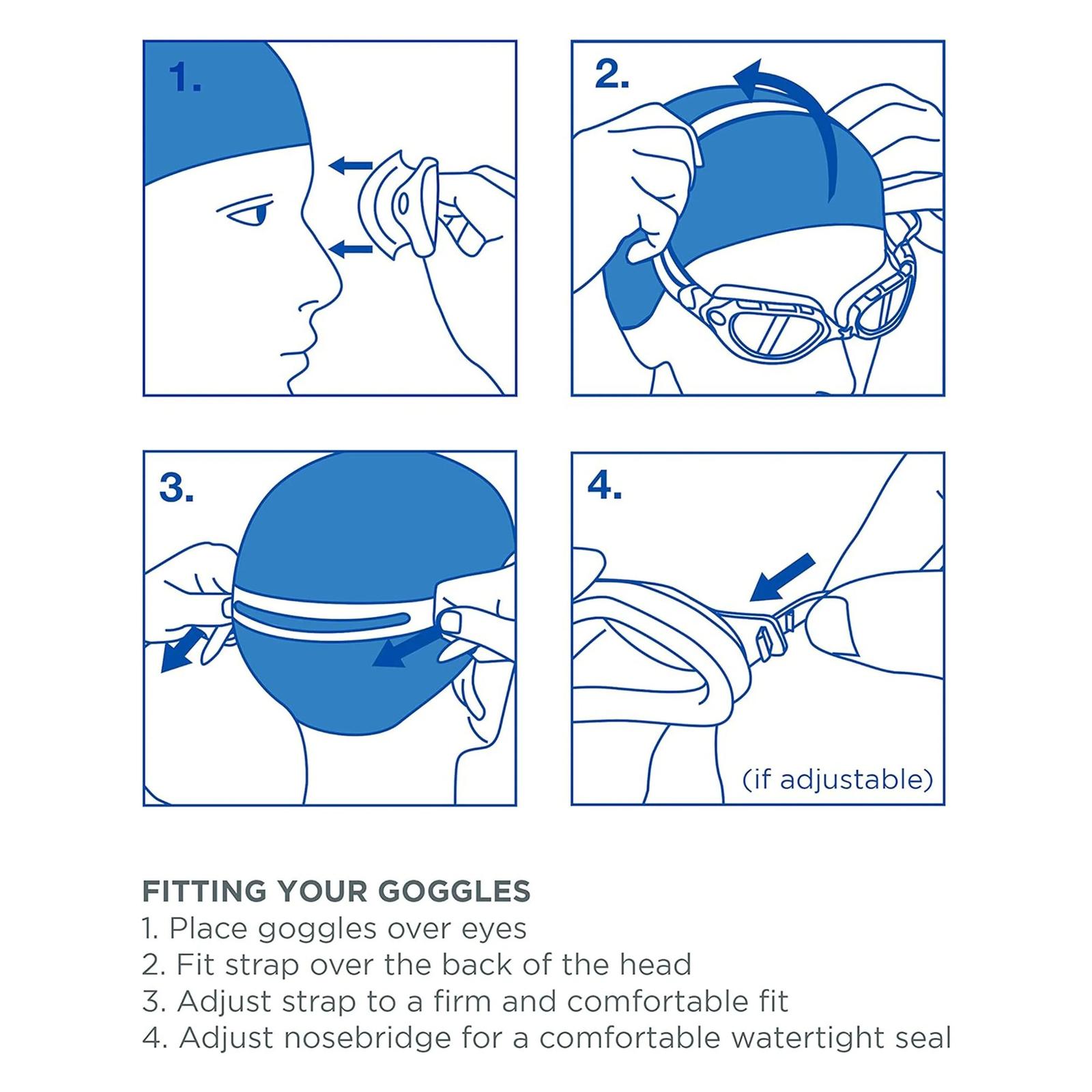 1.

2.

3.

4.

(if adjustable)

FITTING YOUR GOGGLES
1. Place goggles over eyes
2. Fit strap over the back of the head
3. Adjust strap to a firm and comfortable fit
4. Adjust nosebridge for a comfortable watertight seal