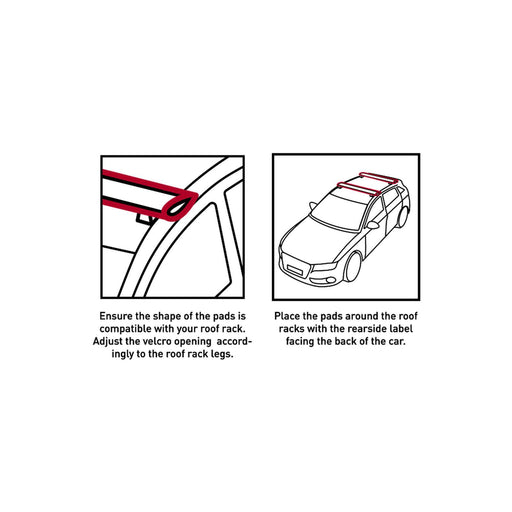 Ensure the shape of the pads is compatible with your roof rack. Adjust the velcro opening accordingly to the roof rack legs.

Place the pads around the roof racks with the rearside label facing the back of the car.