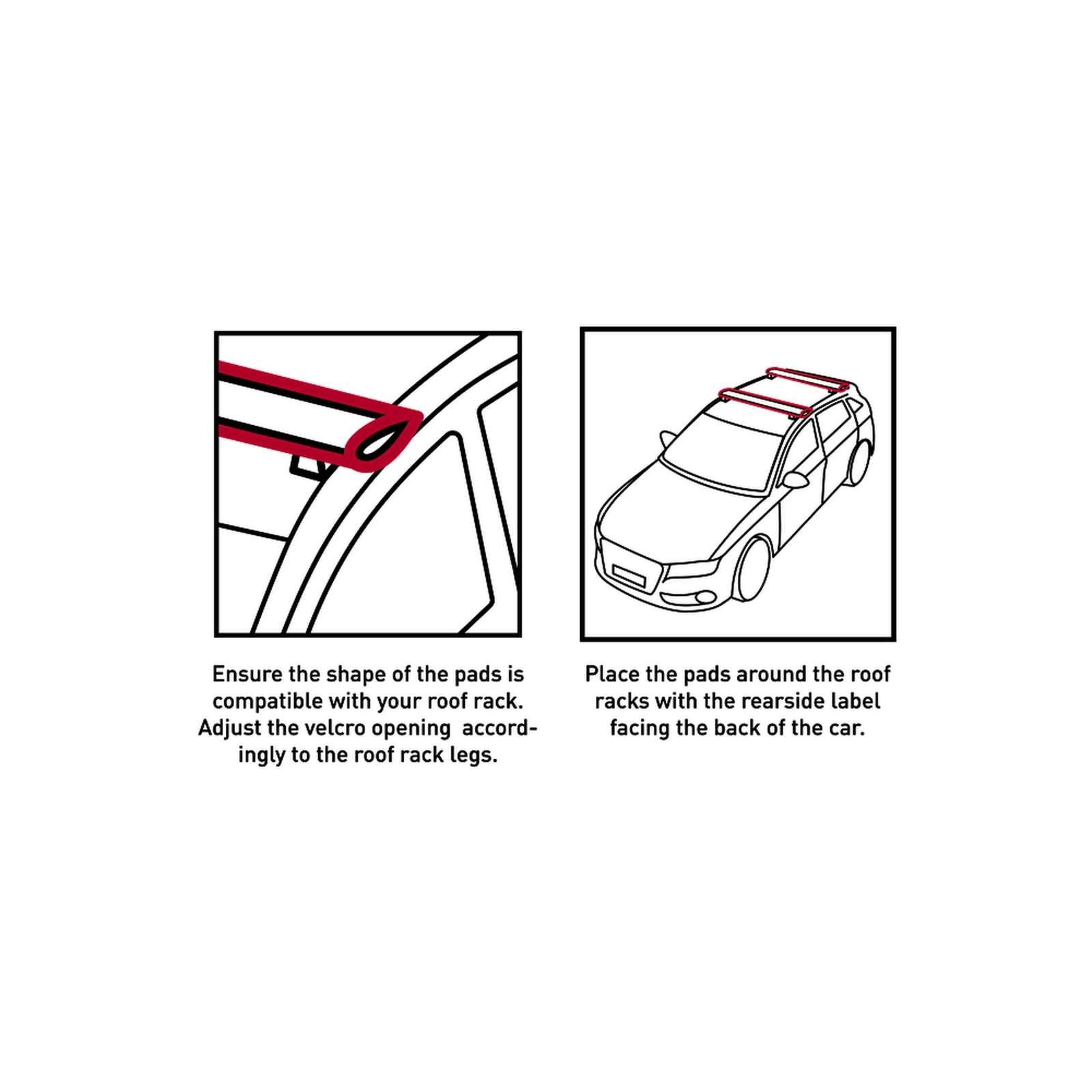 Ensure the shape of the pads is compatible with your roof rack. Adjust the velcro opening accordingly to the roof rack legs.

Place the pads around the roof racks with the rearside label facing the back of the car.