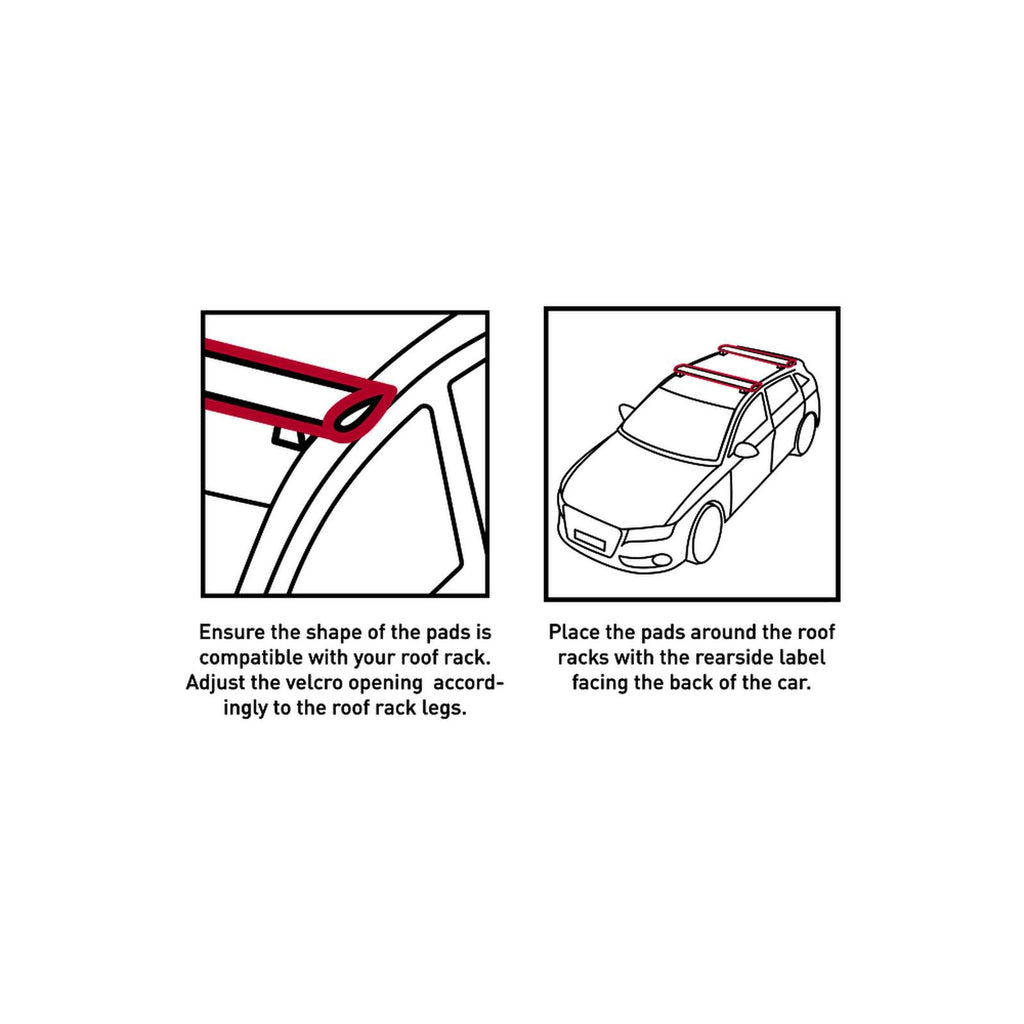 Ensure the shape of the pads is compatible with your roof rack. Adjust the velcro opening accordingly to the roof rack legs.

Place the pads around the roof racks with the rearside label facing the back of the car.