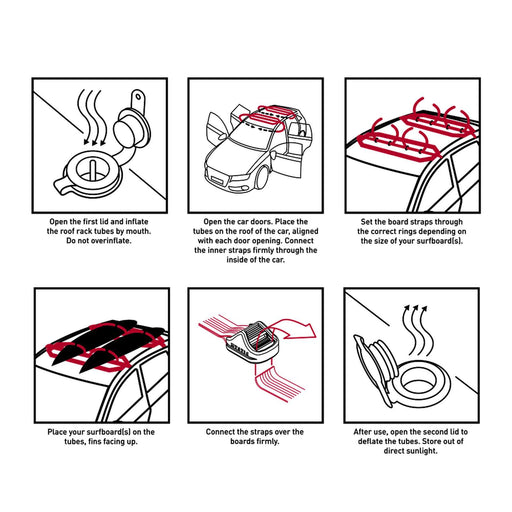 Open the first lid and inflate the roof rack tubes by mouth. Do not overinflate.

Open the car doors. Place the tubes on the roof of the car, aligned with each door opening. Connect the inner straps firmly through the inside of the car.

Set the board straps through the correct rings depending on the size of your surfboard(s).

Place your surfboard(s) on the tubes, fins facing up.

Connect the straps over the boards firmly.

After use, open the second lid to deflate the tubes. Store out of direct sunlight.