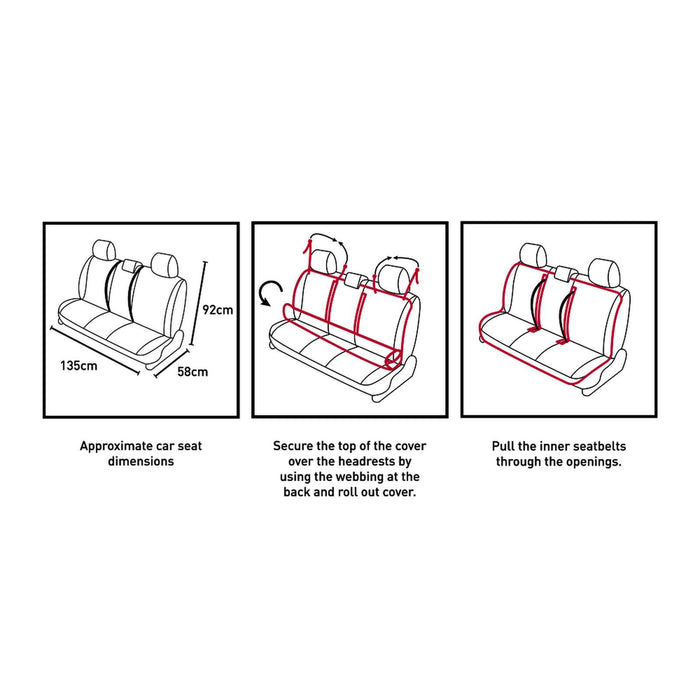 92cm

135cm

58cm

Approximate car seat dimensions

Secure the top of the cover over the headrests by using the webbing at the back and roll out cover.

Pull the inner seatbelts through the openings.