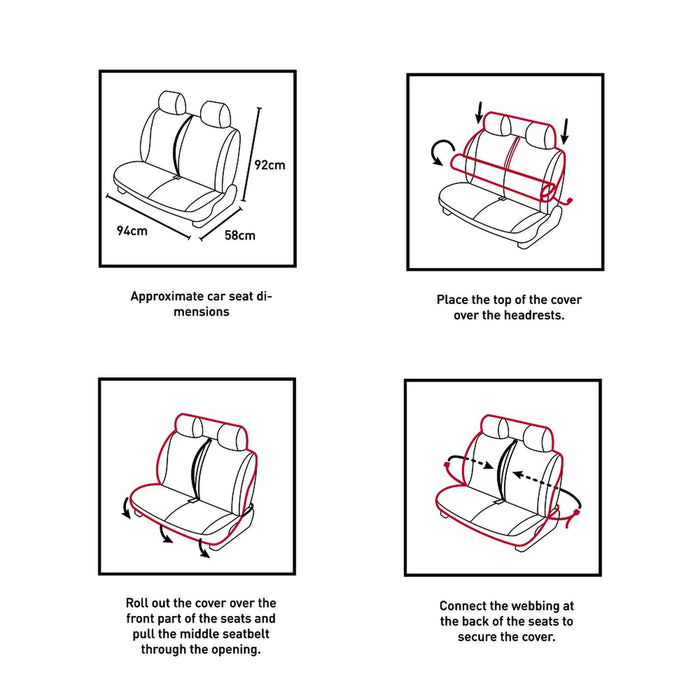 92cm

94cm

58cm

Approximate car seat dimensions

Place the top of the cover over the headrests.

Roll out the cover over the front part of the seats and pull the middle seatbelt through the opening.

Connect the webbing at the back of the seats to secure the cover.