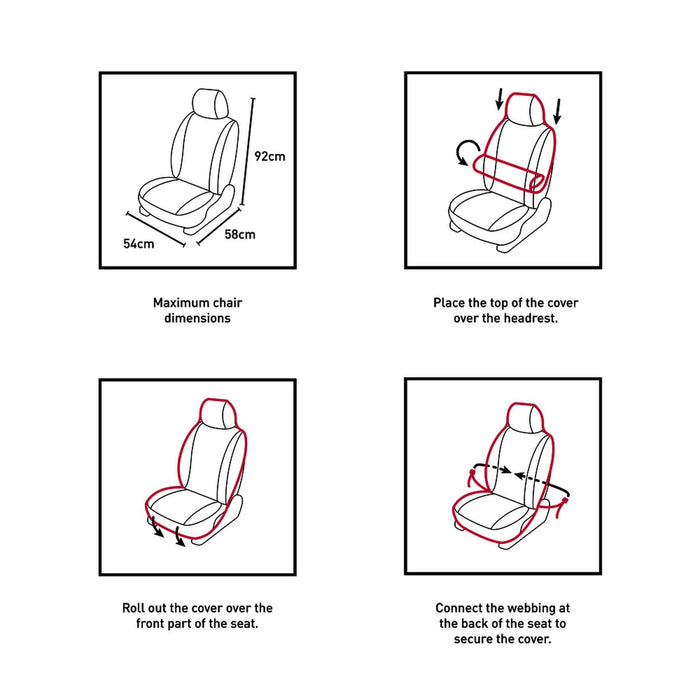 92cm

54cm

58cm

Maximum chair dimensions

Place the top of the cover over the headrest.

Roll out the cover over the front part of the seat.

Connect the webbing at the back of the seat to secure the cover.