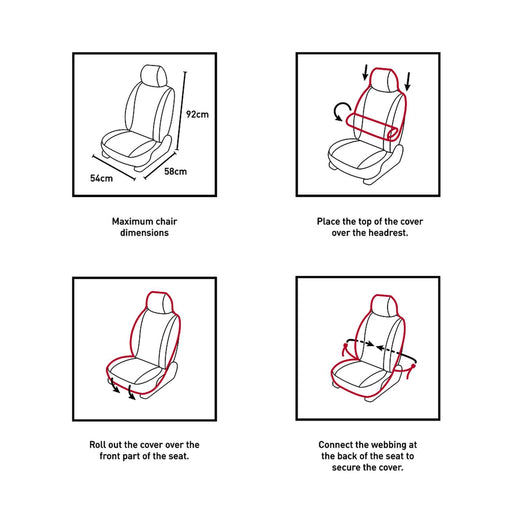 92cm

54cm

58cm

Maximum chair dimensions

Place the top of the cover over the headrest.

Roll out the cover over the front part of the seat.

Connect the webbing at the back of the seat to secure the cover.