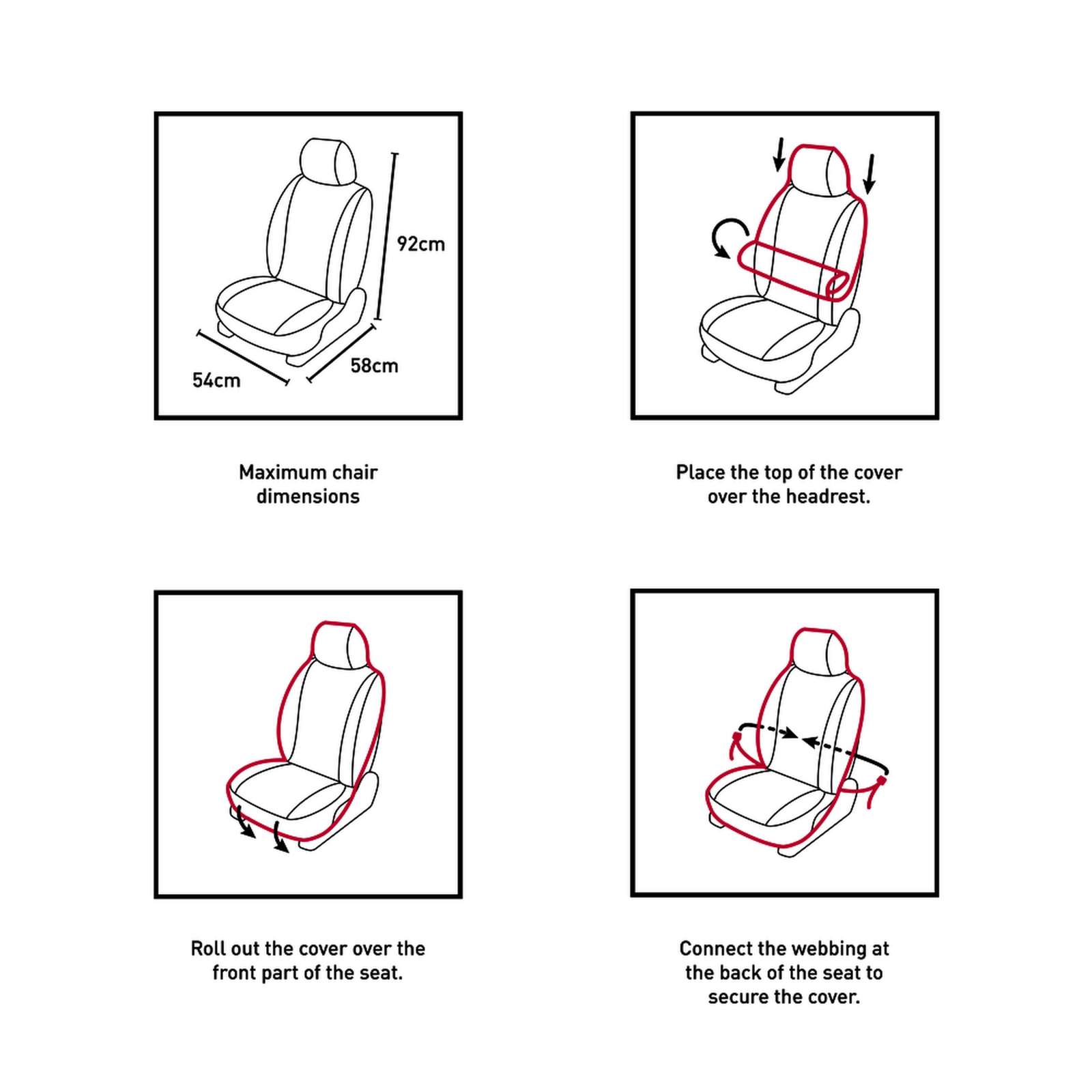 92cm

54cm

58cm

Maximum chair dimensions

Place the top of the cover over the headrest.

Roll out the cover over the front part of the seat.

Connect the webbing at the back of the seat to secure the cover.